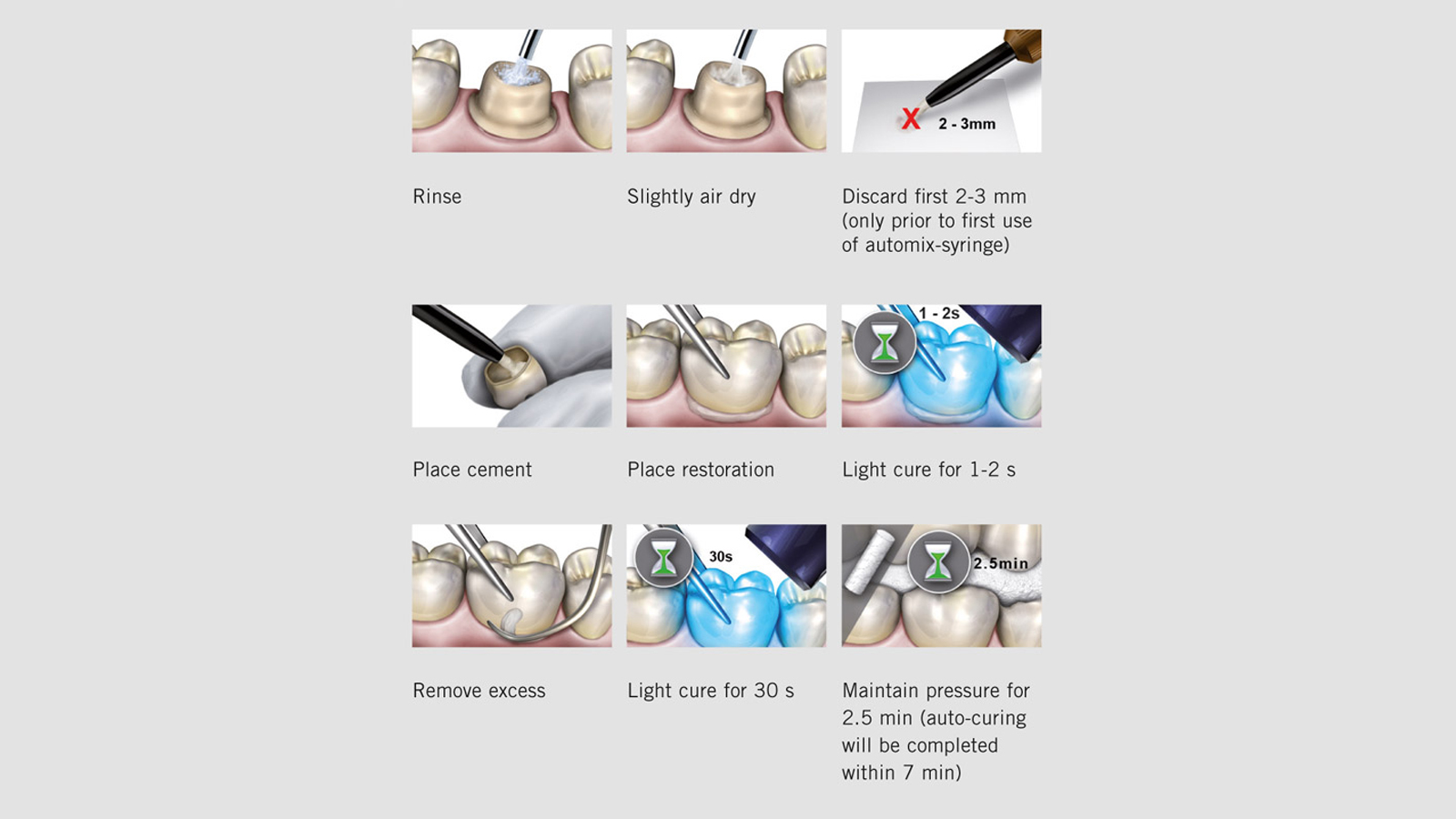 Rinse

Slightly air dry

X 2 - 3mm

Discard first 2-3 mm (only prior to first use of automix-syringe)

Place cement

Place restoration

1 - 2s

Light cure for 1-2 s

Remove excess

30s

Light cure for 30 s

2.5min

Maintain pressure for 2.5 min (auto-curing will be completed within 7 min)